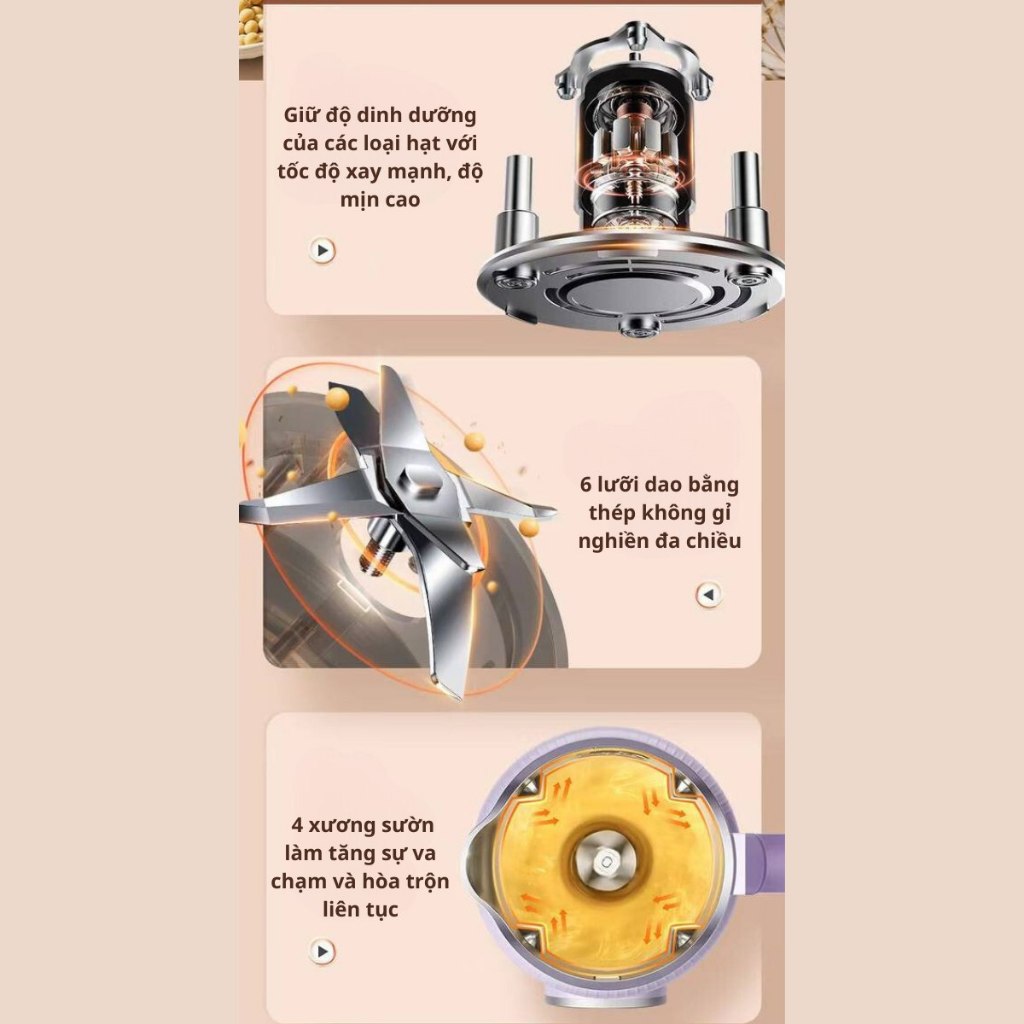 Giữ độ dinh dưỡng của các loại hạt với tốc độ xay mạnh, độ mịn cao

6 lưỡi dao bằng thép không gỉ nghiền đa chiều

4 xương sườn làm tăng sự va chạm và hòa trộn liên tục